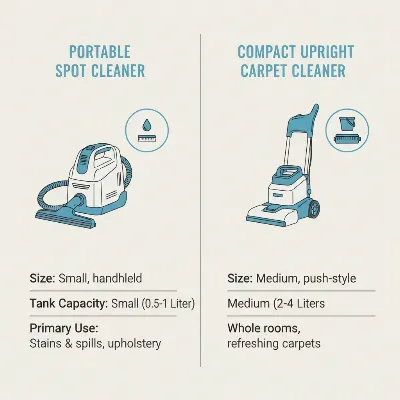 PORTABLE SPOT CLEANER

Size: Small, handhleld

Tank Capacity: Small (0.5-1 Liter)

Primary Use: Stains & spills, upholstery

COMPACT UPRIGHT CARPET CLEANER

Size: Medium, push-style

Medium (2-4 Liters

Whole rooms, refreshing carpets